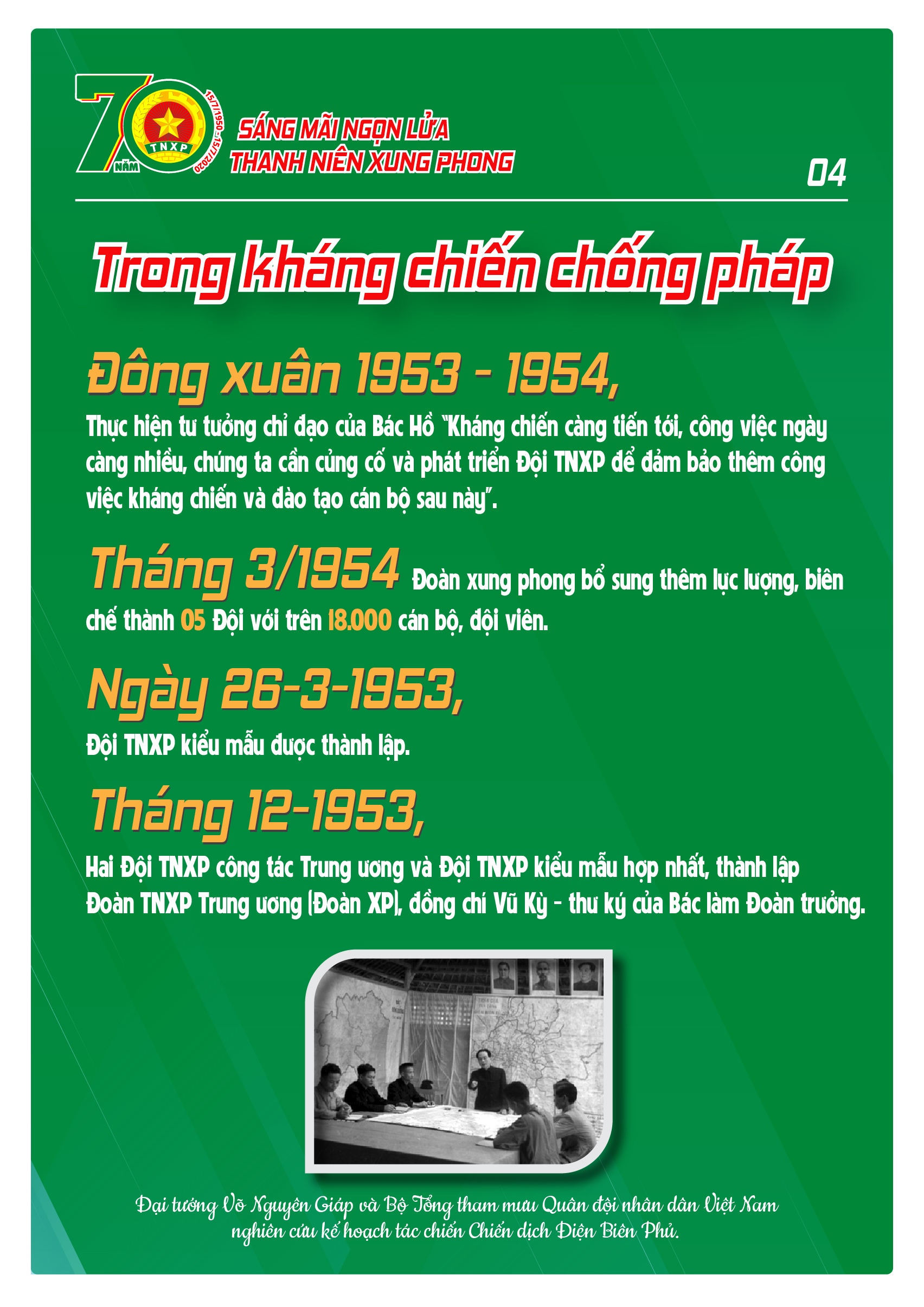 70 NĂM
TNXP
15/7/1950 - 15/7/2020

SÁNG MÃI NGỌN LỬA
THANH NIÊN XUNG PHONG

04

Trong kháng chiến chống pháp

Đông xuân 1953 - 1954,

Thực hiện tư tưởng chỉ đạo của Bác Hồ "Kháng chiến càng tiến tới, công việc ngày càng nhiều, chúng ta cần củng cố và phát triển Đội TNXP để đảm bảo thêm công việc kháng chiến và đào tạo cán bộ sau này".

Tháng 3/1954 Đoàn xung phong bổ sung thêm lực lượng, biên chế thành 05 Đội với trên 18.000 cán bộ, đội viên.

Ngày 26-3-1953,

Đội TNXP kiểu mẫu được thành lập.

Tháng 12-1953,

Hai Đội TNXP công tác Trung ương và Đội TNXP kiểu mẫu hợp nhất, thành lập Đoàn TNXP Trung ương (Đoàn XP), đồng chí Vũ Kỳ - thư ký của Bác làm Đoàn trưởng.

Đại tướng Võ Nguyên Giáp và Bộ Tổng tham mưu Quân đội nhân dân Việt Nam nghiên cứu kế hoạch tác chiến Chiến dịch Điện Biên Phủ.